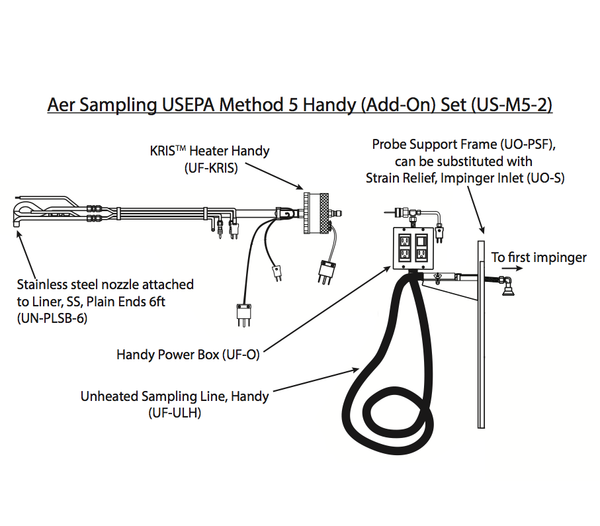 Aer Sampling USEPA Method 5 Handy (Add-On) Set (US-M5-2)

KRIS™ Heater Handy (UF-KRIS)

Probe Support Frame (UO-PSF), can be substituted with Strain Relief, Impinger Inlet (UO-S)

To first impinger

Stainless steel nozzle attached to Liner, SS, Plain Ends 6ft (UN-PLSB-6)

Handy Power Box (UF-O)

Unheated Sampling Line, Handy (UF-ULH)