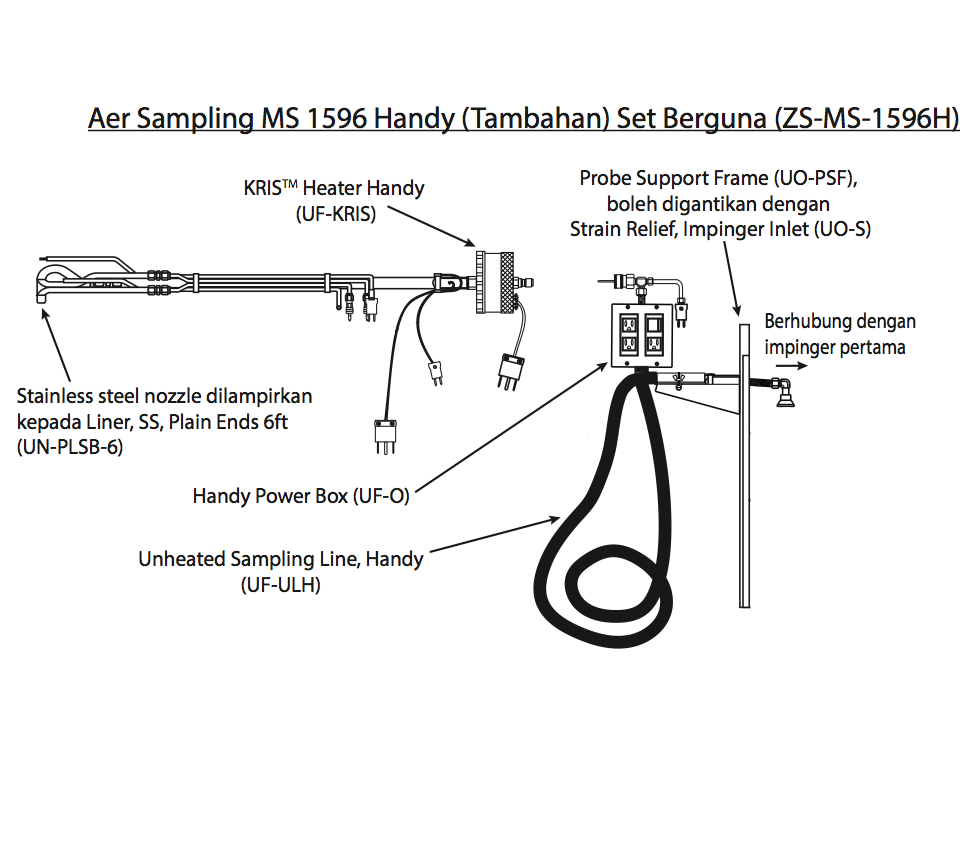 Aer Sampling MS 1596 Handy (Tambahan) Set Berguna (ZS-MS-1596H)

KRIS™ Heater Handy (UF-KRIS)

Probe Support Frame (UO-PSF), boleh digantikan dengan Strain Relief, Impinger Inlet (UO-S)

Berhubung dengan impinger pertama

Stainless steel nozzle dilampirkan kepada Liner, SS, Plain Ends 6ft (UN-PLSB-6)

Handy Power Box (UF-O)

Unheated Sampling Line, Handy (UF-ULH)