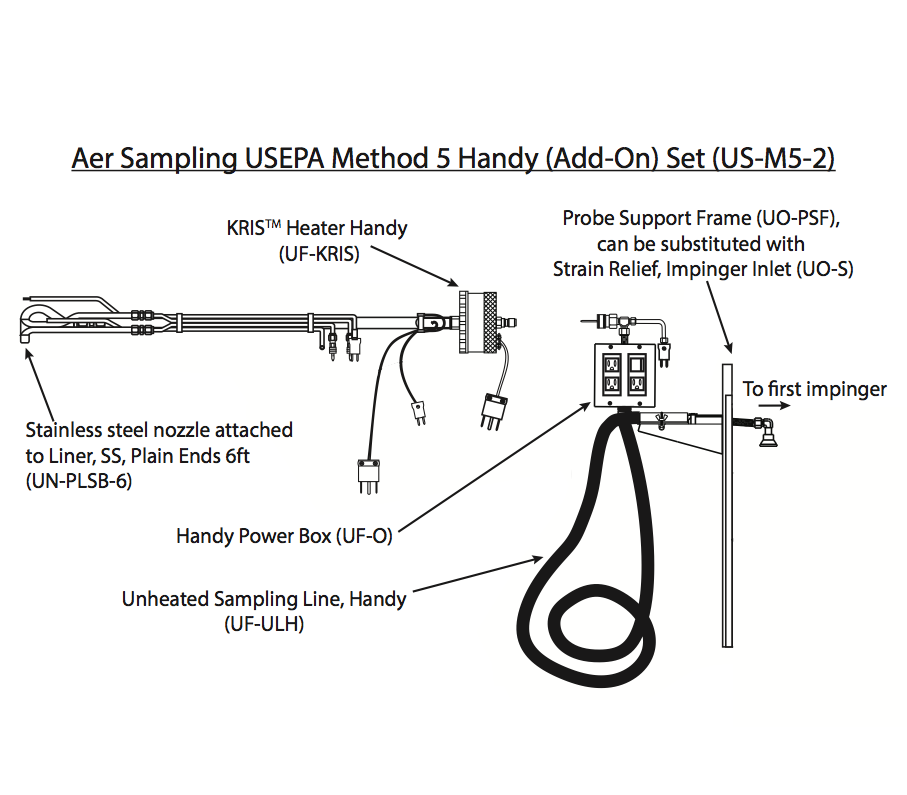 Aer Sampling USEPA Method 5 Handy (Add-On) Set (US-M5-2)

KRIS™ Heater Handy
(UF-KRIS)

Probe Support Frame (UO-PSF), can be substituted with Strain Relief, Impinger Inlet (UO-S)

To first impinger

Stainless steel nozzle attached to Liner, SS, Plain Ends 6ft (UN-PLSB-6)

Handy Power Box (UF-O)

Unheated Sampling Line, Handy (UF-ULH)